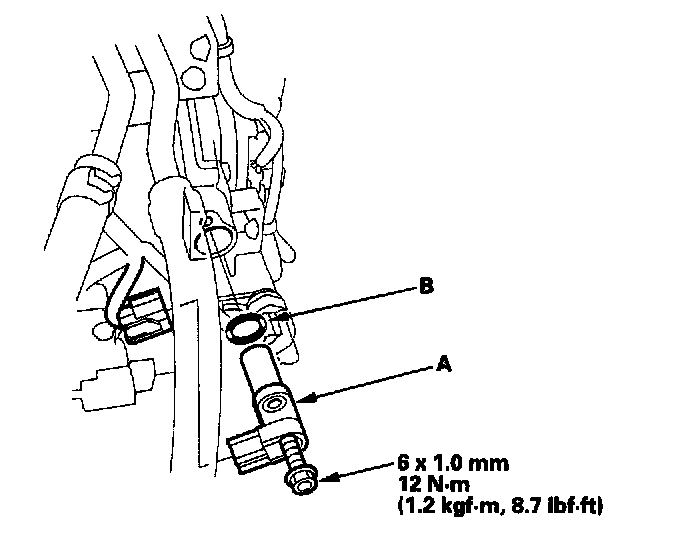 B

A

6 x 1.0 mm
12 N·m
(1.2 kgf·m, 8.7 lbf·ft)