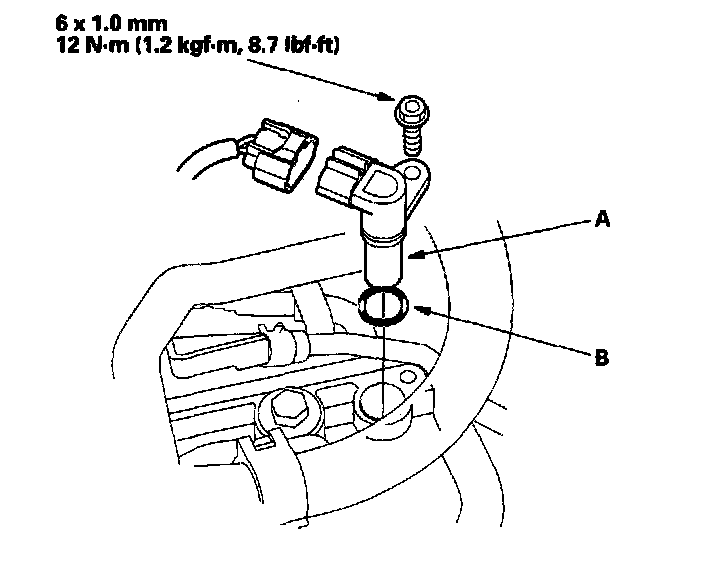 6 x 1.0 mm
12 N·m (1.2 kgf·m, 8.7 lbf·ft)

A

B