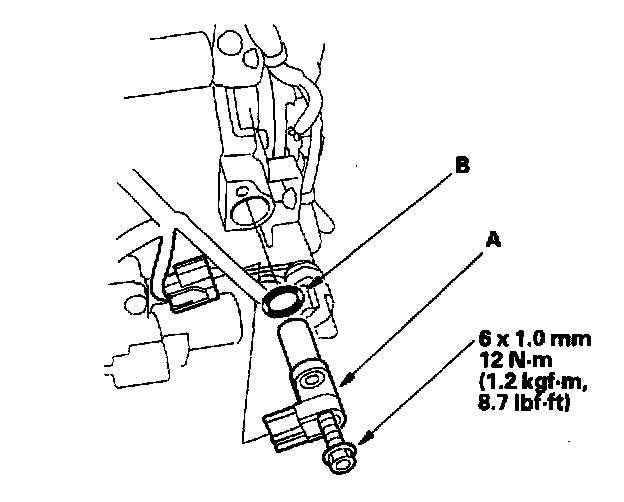 B

A

6 x 1.0 mm
12 N·m
(1.2 kgf·m,
8.7 lbf·ft)