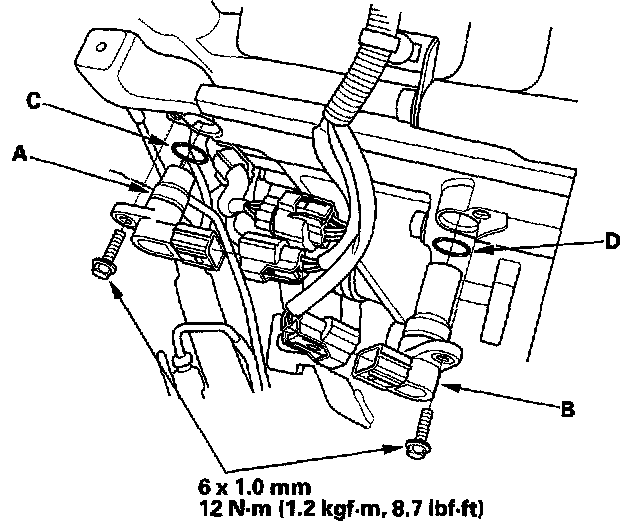 C

A

D

B

6 x 1.0 mm
12 N·m (1.2 kgf·m, 8.7 lbf·ft)