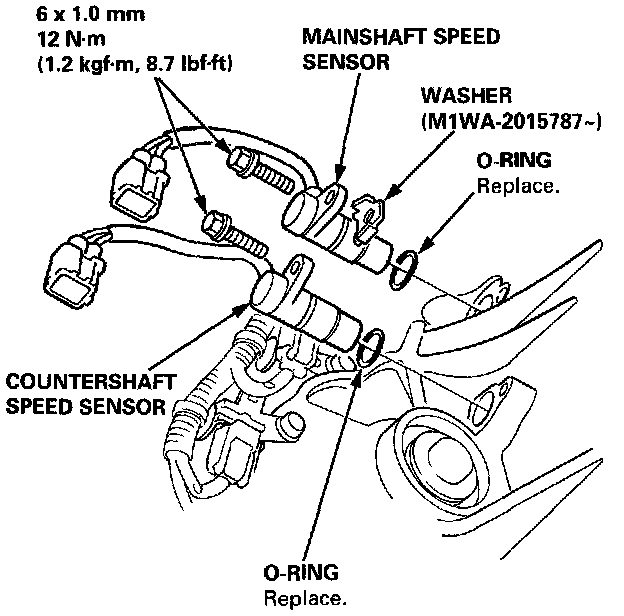 6 x 1.0 mm
12 N·m
(1.2 kgf·m, 8.7 lbf·ft)

MAINSHAFT SPEED SENSOR

WASHER
(M1WA-2015787~)

O-RING
Replace.

COUNTERSHAFT SPEED SENSOR

O-RING
Replace.