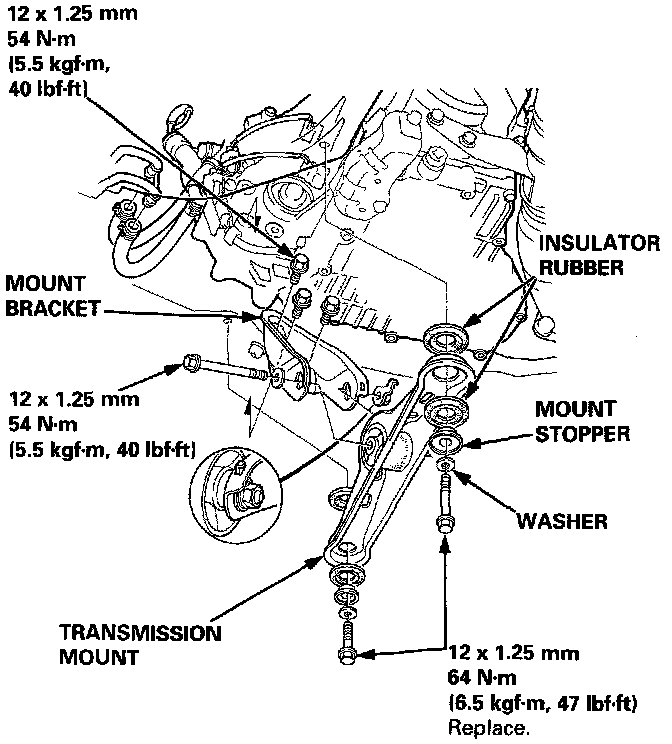 12 x 1.25 mm
54 N·m
(5.5 kgf·m,
40 lbf·ft)

INSULATOR
RUBBER

MOUNT
BRACKET

12 x 1.25 mm
54 N·m
(5.5 kgf·m, 40 lbf·ft)

MOUNT
STOPPER

WASHER

TRANSMISSION
MOUNT

12 x 1.25 mm
64 N·m
(6.5 kgf·m, 47 lbf·ft)
Replace.