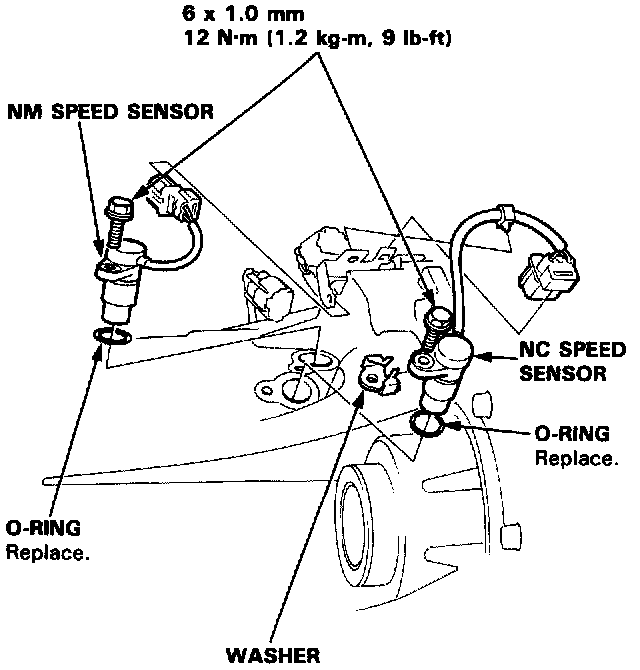 6 x 1.0 mm
12 N·m (1.2 kg-m, 9 lb-ft)

NM SPEED SENSOR

NC SPEED SENSOR

O-RING
Replace.

O-RING
Replace.

WASHER