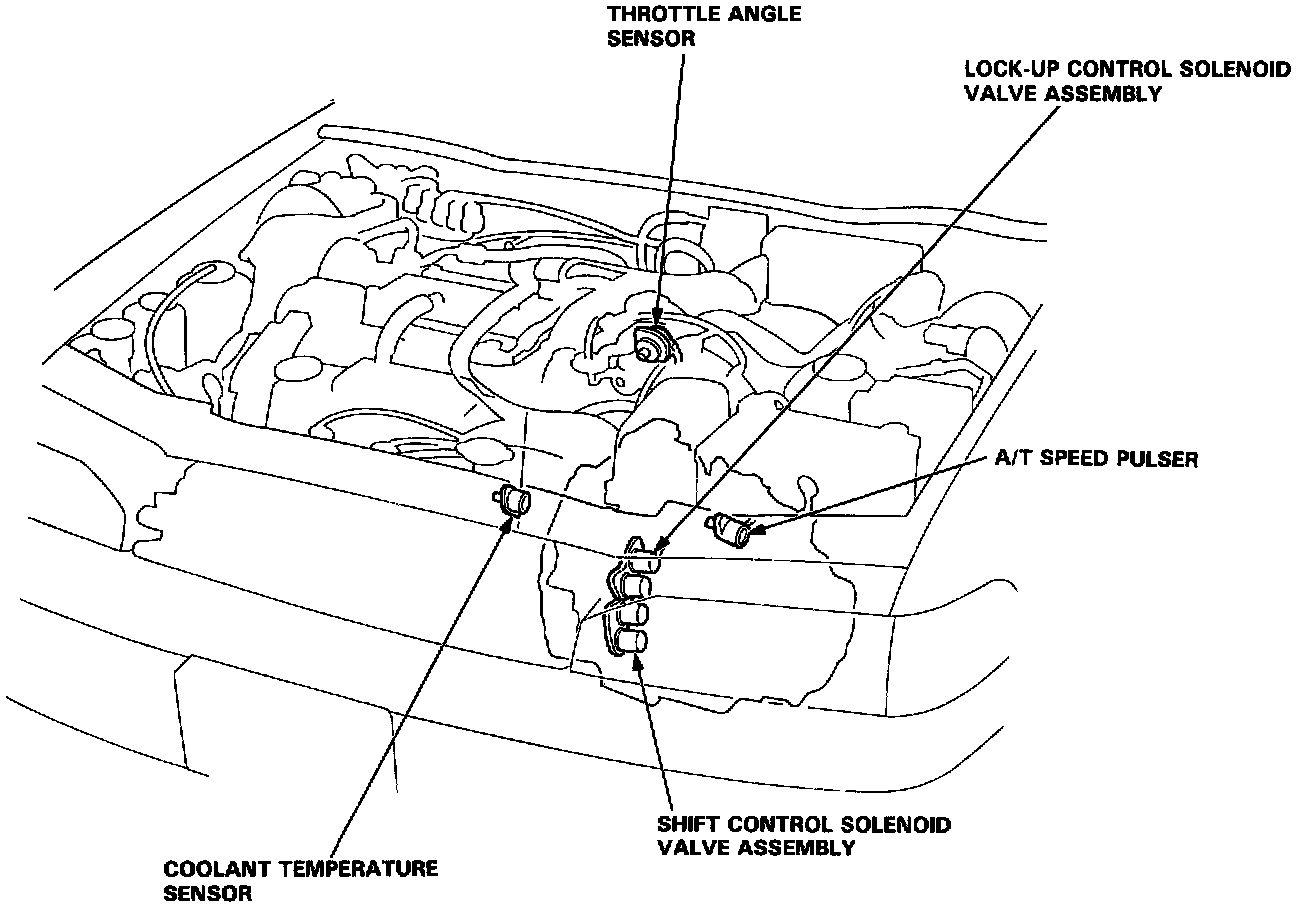 THROTTLE ANGLE SENSOR

LOCK-UP CONTROL SOLENOID VALVE ASSEMBLY

A/T SPEED PULSER

SHIFT CONTROL SOLENOID VALVE ASSEMBLY

COOLANT TEMPERATURE SENSOR