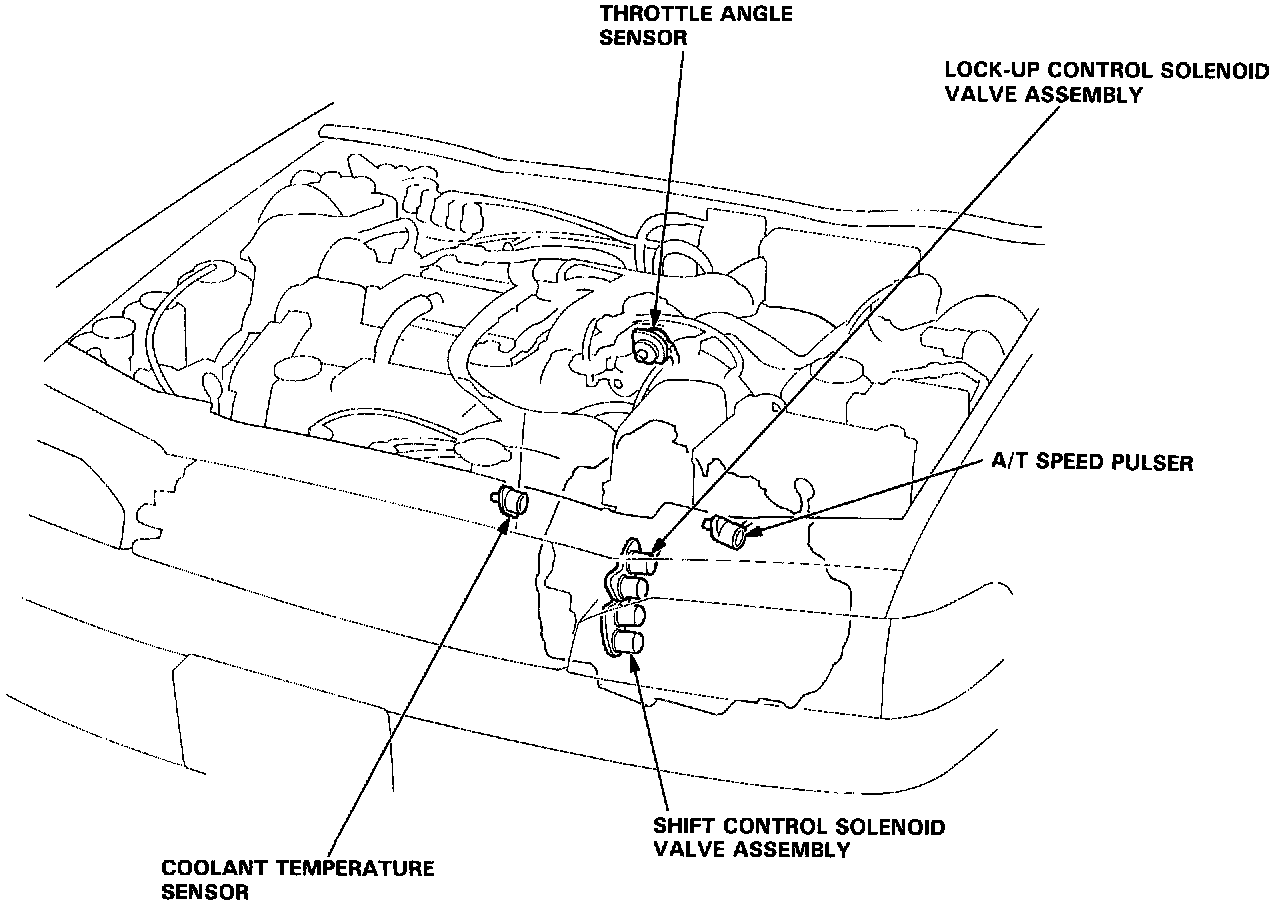 THROTTLE ANGLE SENSOR

LOCK-UP CONTROL SOLENOID VALVE ASSEMBLY

A/T SPEED PULSER

SHIFT CONTROL SOLENOID VALVE ASSEMBLY

COOLANT TEMPERATURE SENSOR