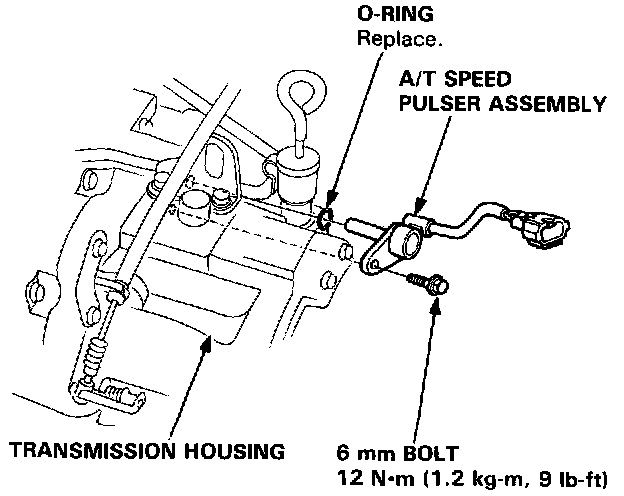 O-RING
Replace.

A/T SPEED
PULSER ASSEMBLY

TRANSMISSION HOUSING

6 mm BOLT
12 N·m (1.2 kg-m, 9 lb-ft)