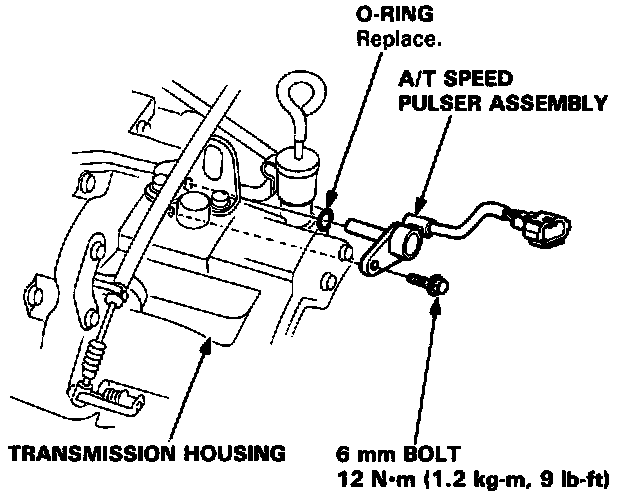 O-RING
Replace.

A/T SPEED
PULSER ASSEMBLY

TRANSMISSION HOUSING

6 mm BOLT
12 N·m (1.2 kg-m, 9 lb-ft)