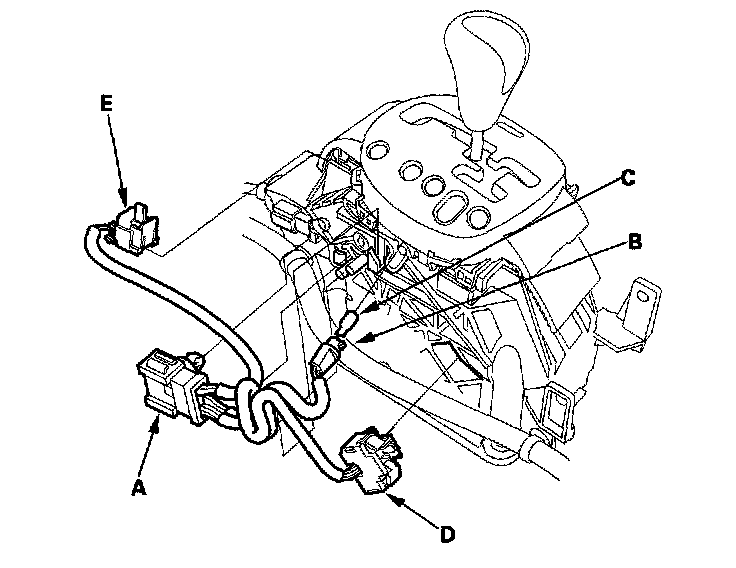 E
C
B
A
D