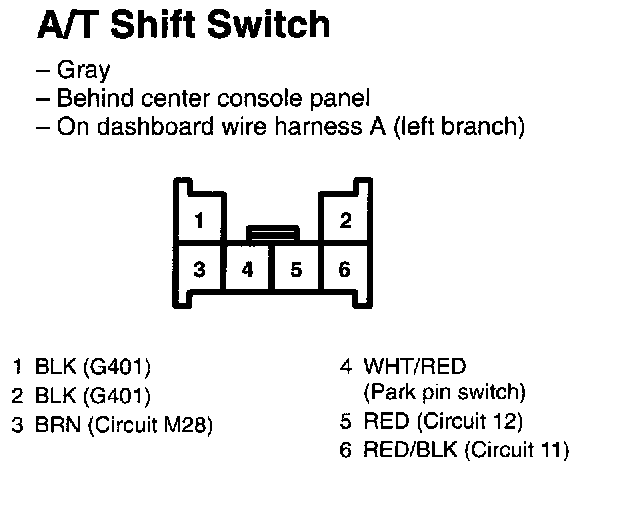 A/T Shift Switch

– Gray
– Behind center console panel
– On dashboard wire harness A (left branch)

1
2
3
4
5
6

1 BLK (G401)
2 BLK (G401)
3 BRN (Circuit M28)

4 WHT/RED (Park pin switch)
5 RED (Circuit 12)
6 RED/BLK (Circuit 11)