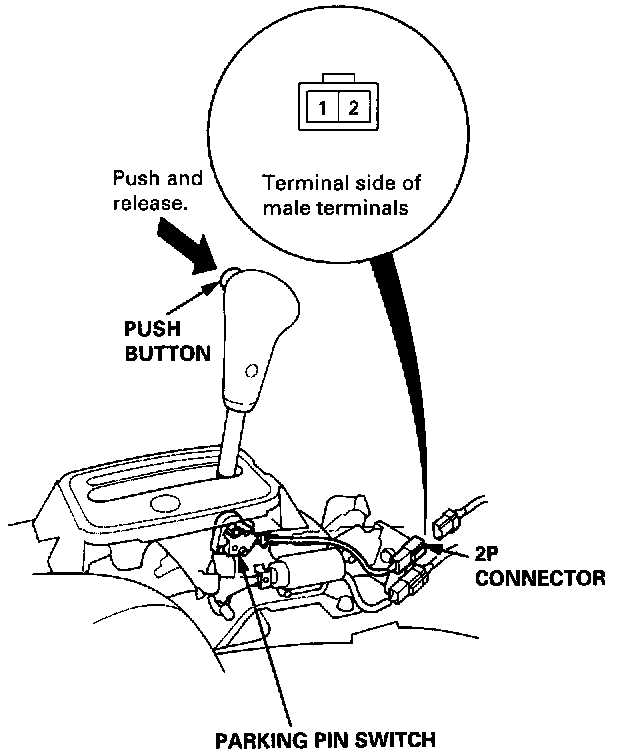 1 2

Terminal side of male terminals

Push and release.

PUSH BUTTON

2P CONNECTOR

PARKING PIN SWITCH