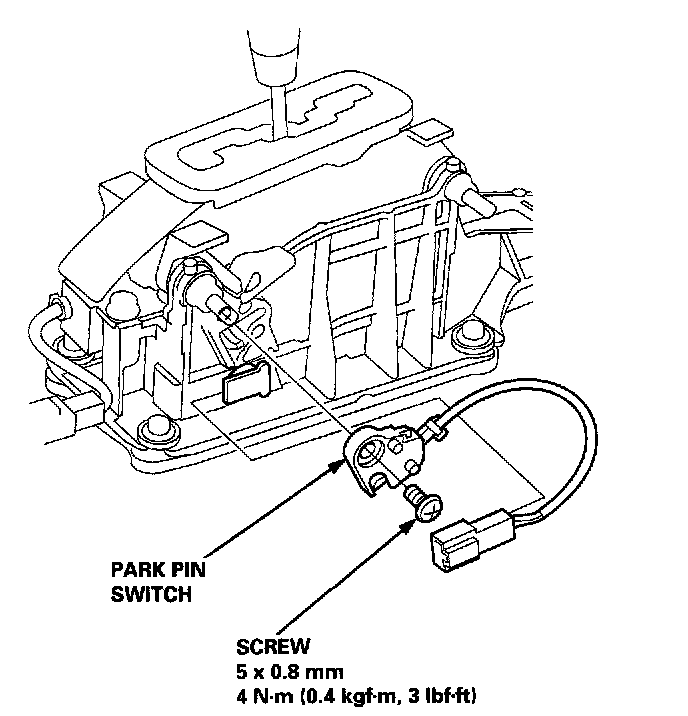 PARK PIN SWITCH

SCREW
5 x 0.8 mm
4 N·m (0.4 kgf·m, 3 lbf·ft)