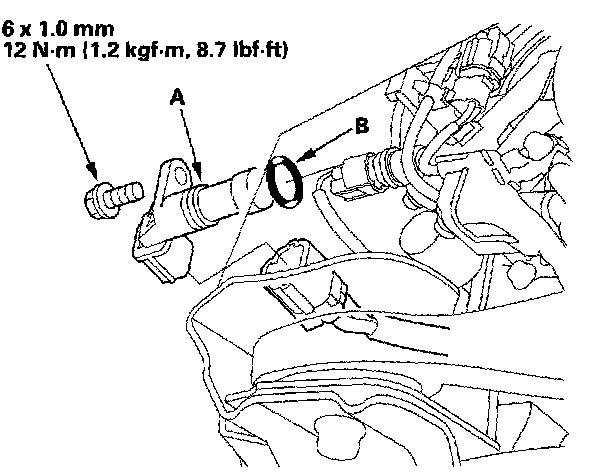 6 x 1.0 mm
12 N·m (1.2 kgf·m, 8.7 lbf·ft)

A

B