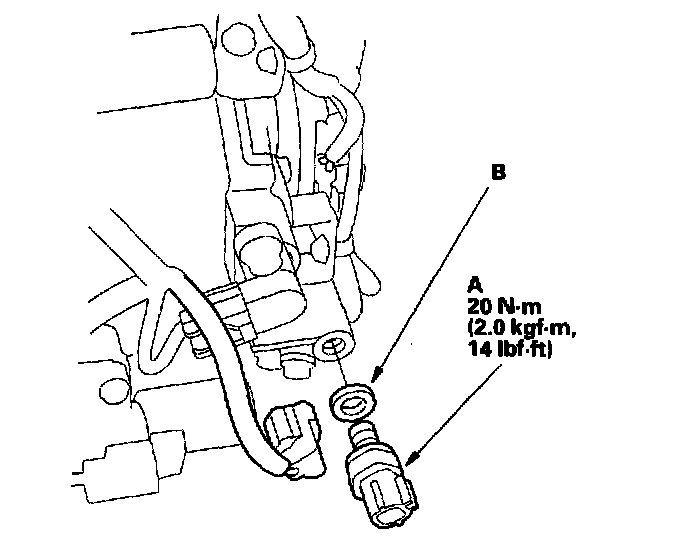 B

A
20 N·m
(2.0 kgf·m,
14 lbf·ft)