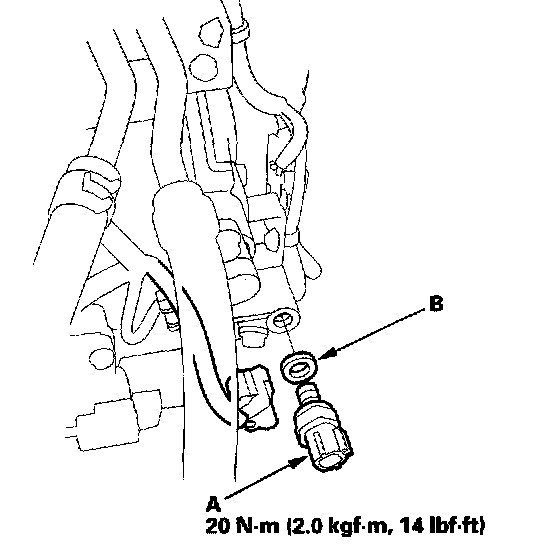 B

A
20 N·m (2.0 kgf·m, 14 lbf·ft)