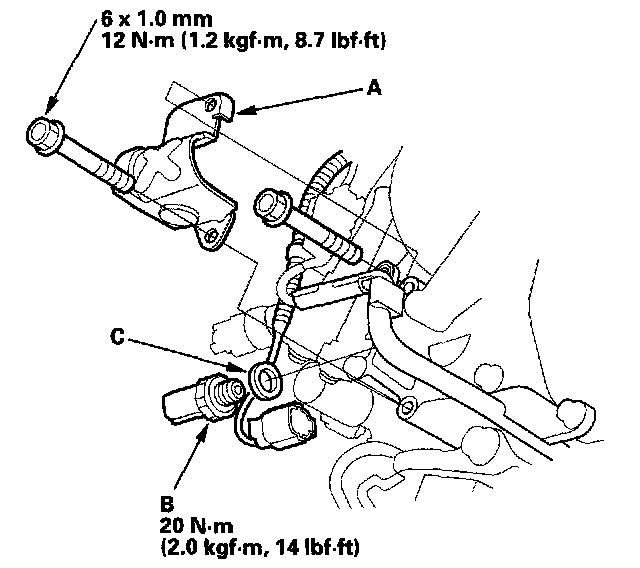 6 x 1.0 mm
12 N·m (1.2 kgf·m, 8.7 lbf·ft)

A

C

B
20 N·m
(2.0 kgf·m, 14 lbf·ft)