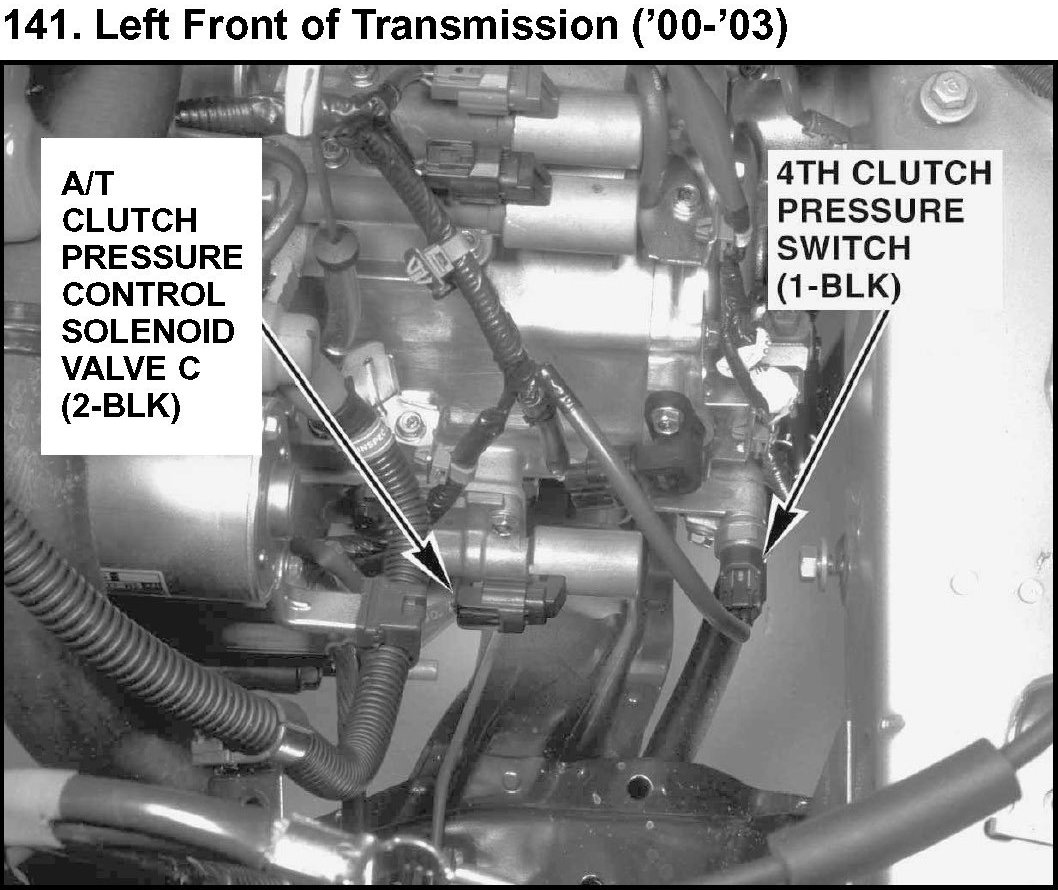 141. Left Front of Transmission ('00-'03)

A/T CLUTCH PRESSURE CONTROL SOLENOID VALVE C (2-BLK)

4TH CLUTCH PRESSURE SWITCH (1-BLK)