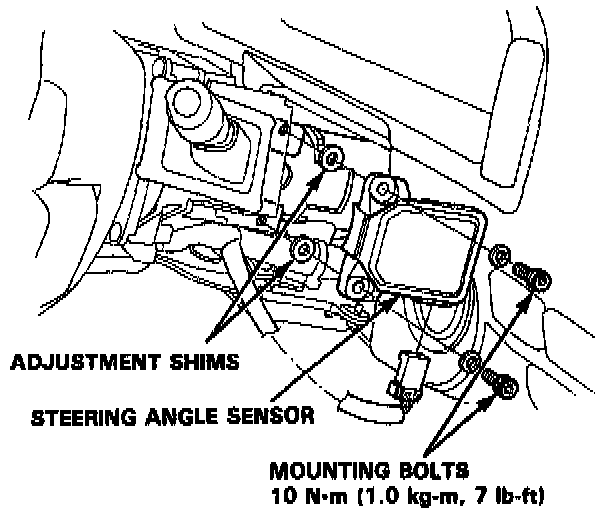 ADJUSTMENT SHIMS

STEERING ANGLE SENSOR

MOUNTING BOLTS
10 N·m (1.0 kg-m, 7 lb-ft)