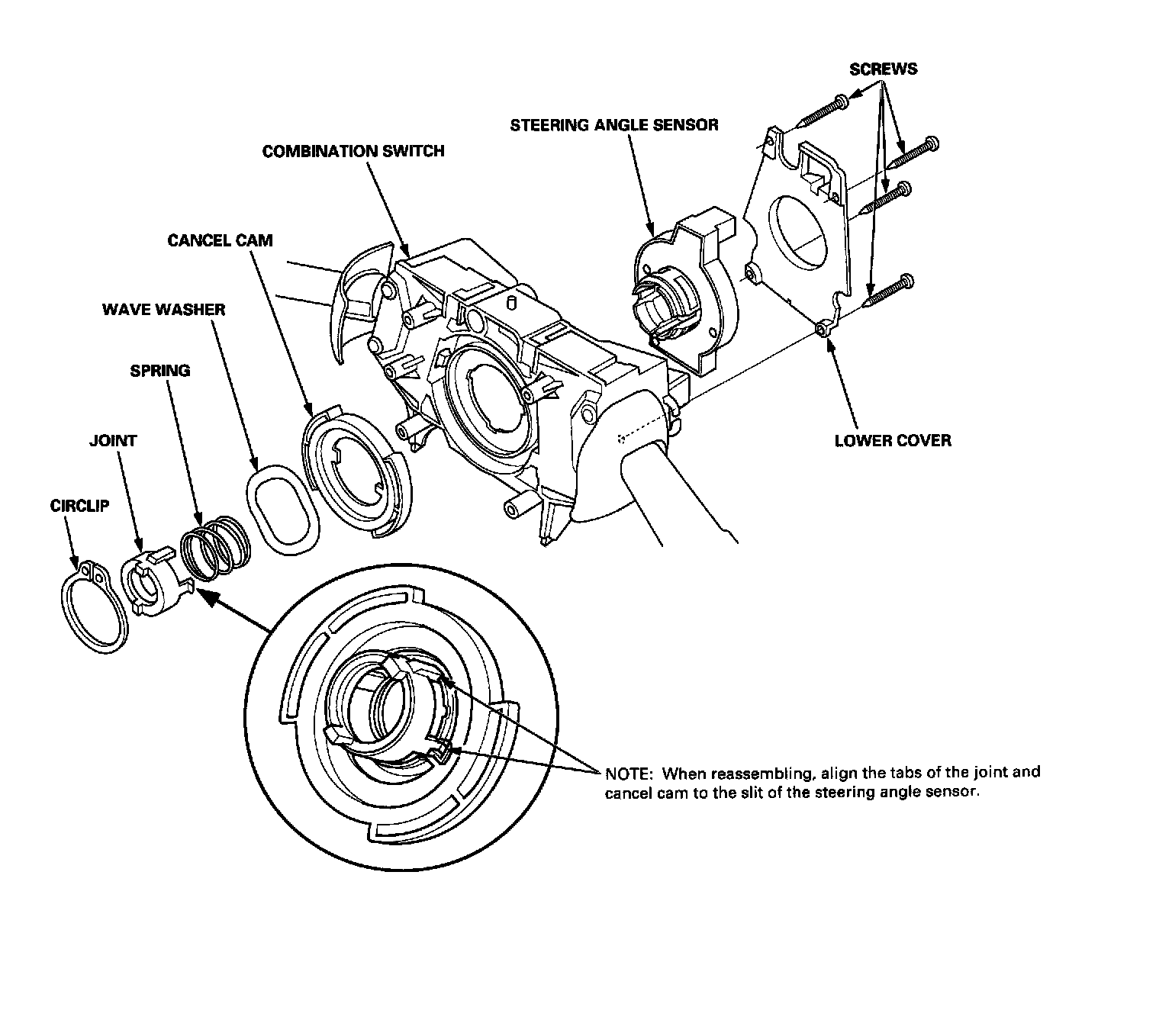 SCREWS

STEERING ANGLE SENSOR

COMBINATION SWITCH

CANCEL CAM

WAVE WASHER

SPRING

JOINT

CIRCLIP

LOWER COVER

NOTE: When reassembling, align the tabs of the joint and cancel cam to the slit of the steering angle sensor.