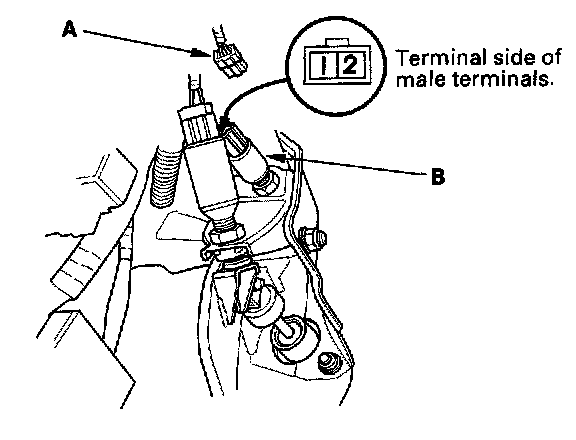 A

1 2

Terminal side of male terminals.

B