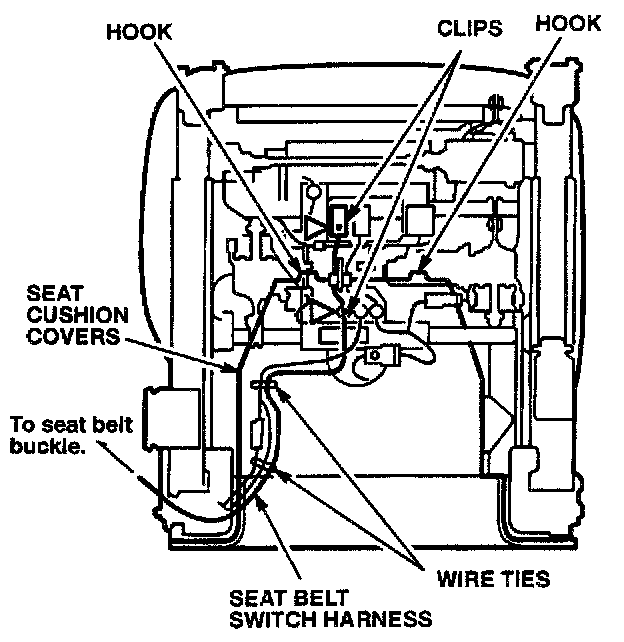 HOOK
CLIPS
HOOK
SEAT CUSHION COVERS
To seat belt buckle.
WIRE TIES
SEAT BELT SWITCH HARNESS