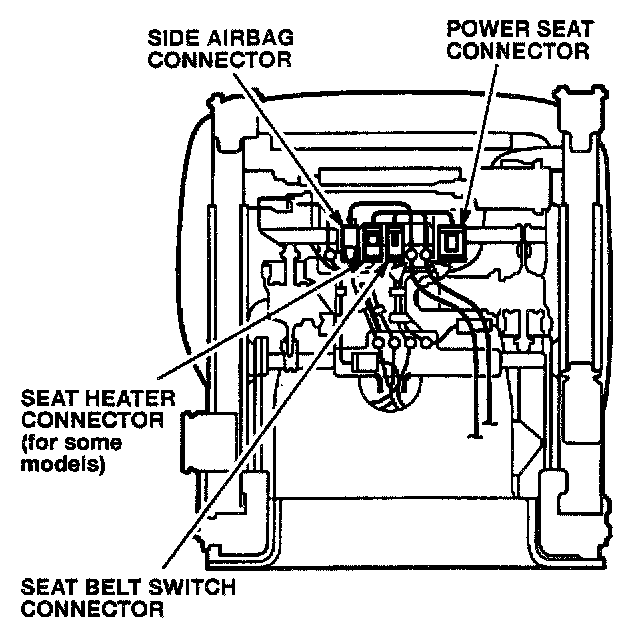 SIDE AIRBAG CONNECTOR

POWER SEAT CONNECTOR

SEAT HEATER CONNECTOR (for some models)

SEAT BELT SWITCH CONNECTOR