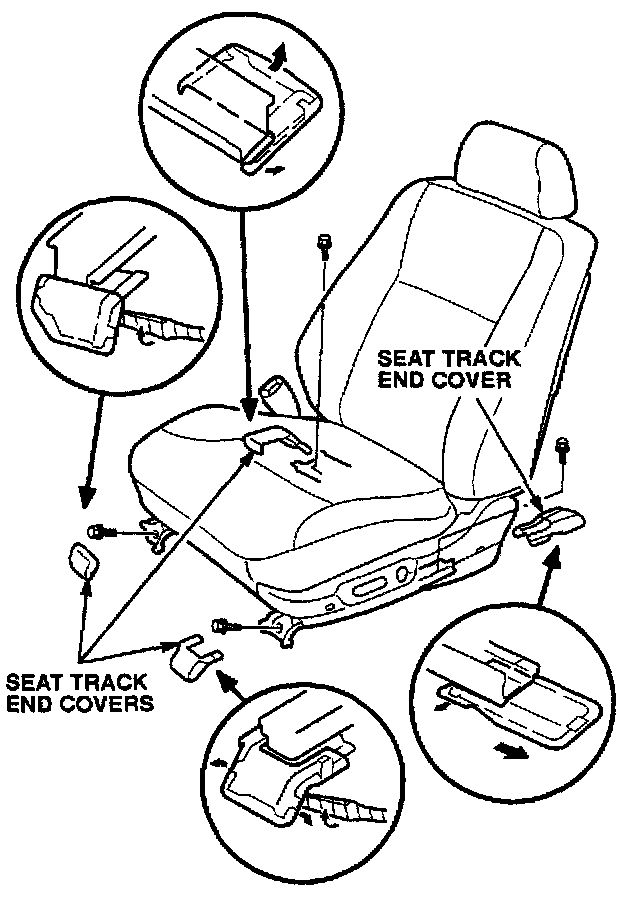 SEAT TRACK
END COVER

SEAT TRACK
END COVERS