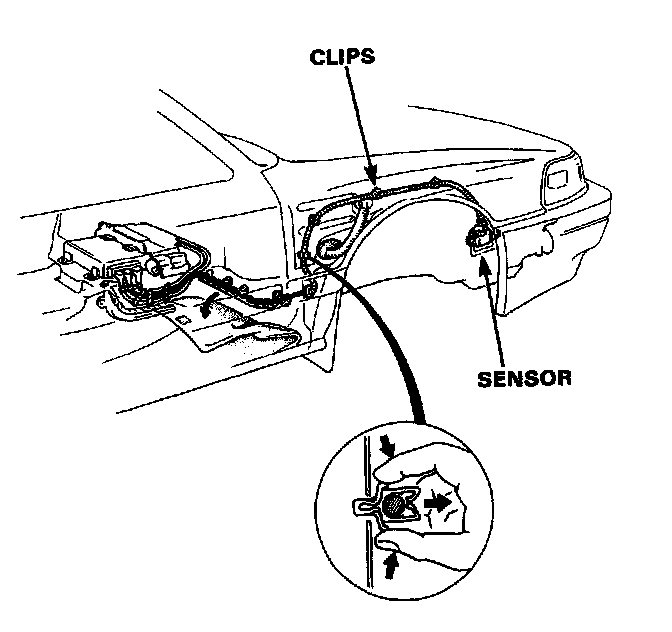 CLIPS

SENSOR