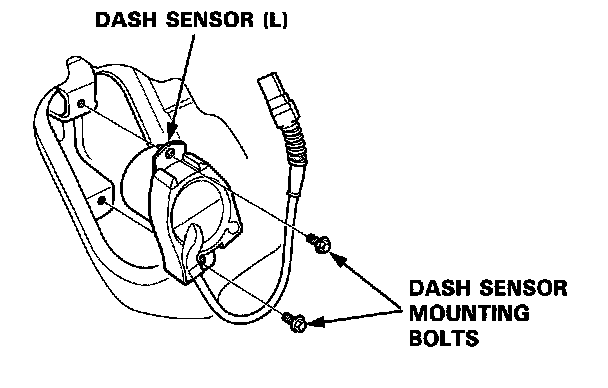 DASH SENSOR (L)

DASH SENSOR MOUNTING BOLTS