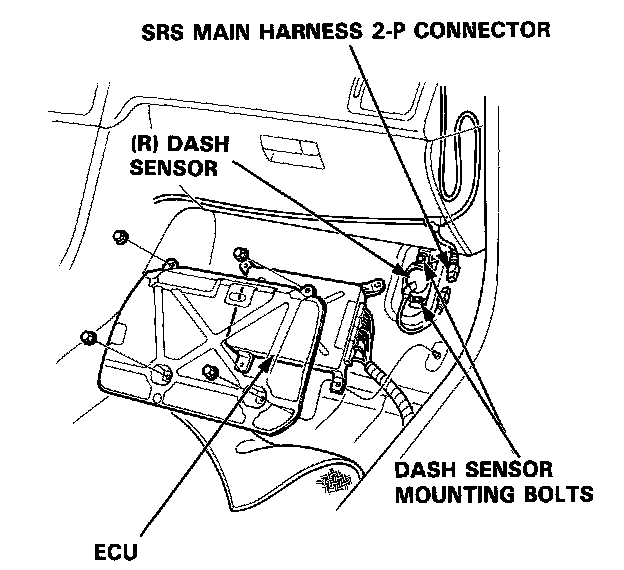 SRS MAIN HARNESS 2-P CONNECTOR

(R) DASH SENSOR

DASH SENSOR MOUNTING BOLTS

ECU