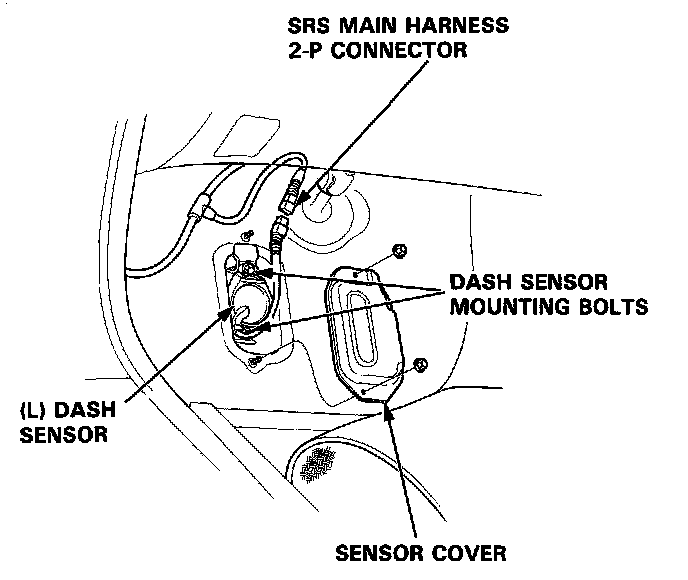 SRS MAIN HARNESS
2-P CONNECTOR

DASH SENSOR
MOUNTING BOLTS

(L) DASH
SENSOR

SENSOR COVER