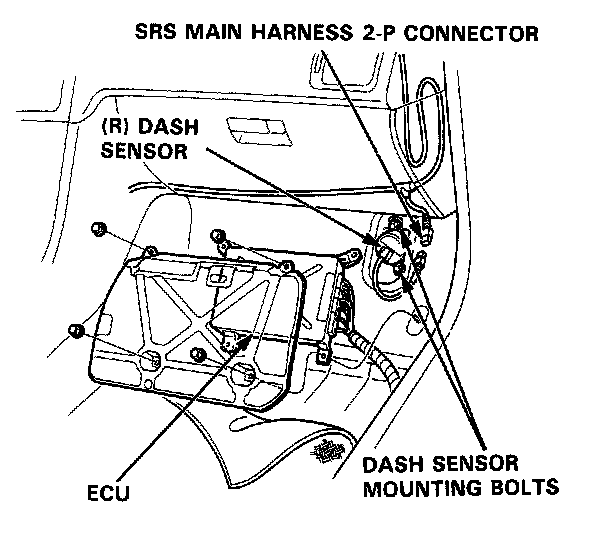 SRS MAIN HARNESS 2-P CONNECTOR

(R) DASH SENSOR

ECU

DASH SENSOR MOUNTING BOLTS