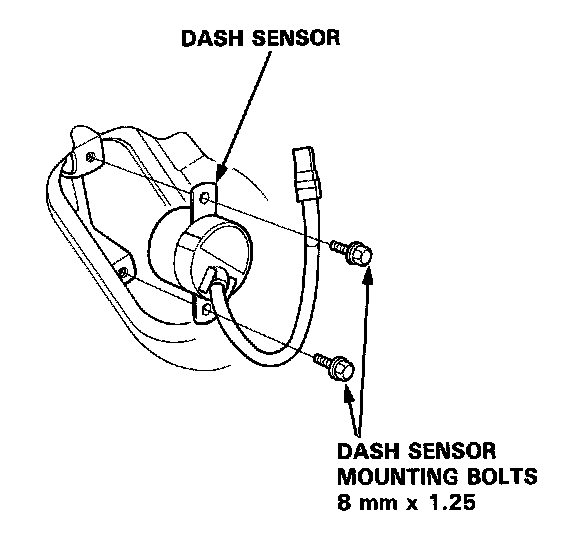 DASH SENSOR

DASH SENSOR MOUNTING BOLTS 8 mm x 1.25