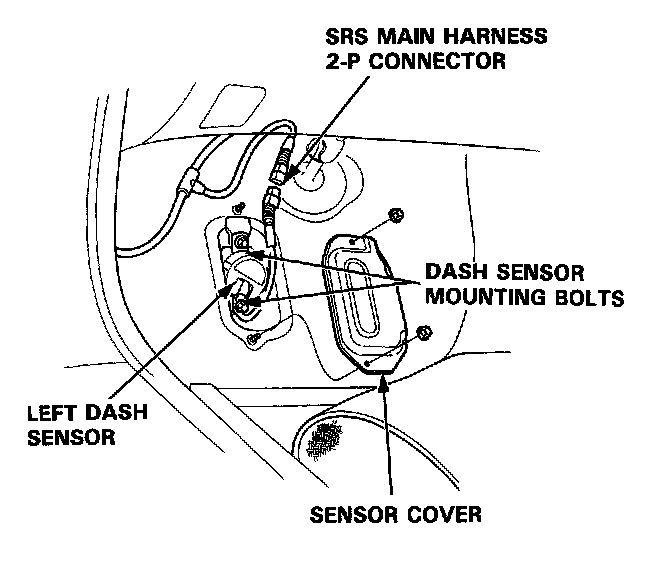 SRS MAIN HARNESS
2-P CONNECTOR

DASH SENSOR
MOUNTING BOLTS

LEFT DASH
SENSOR

SENSOR COVER