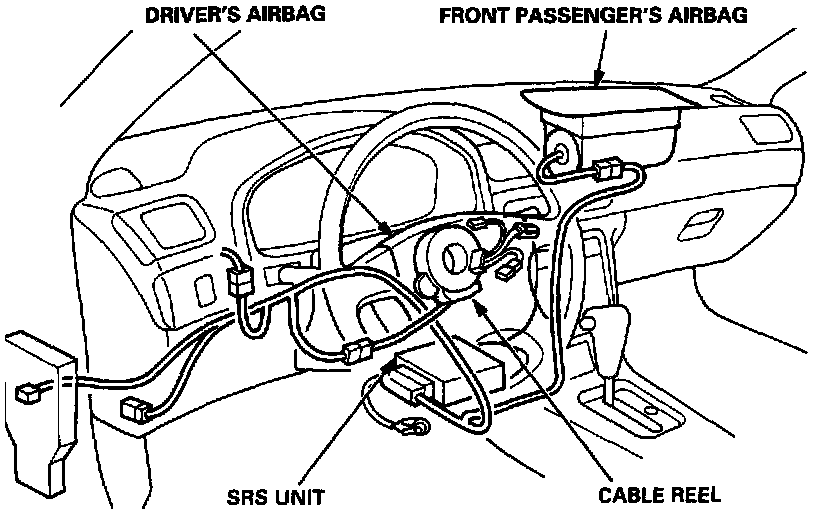 DRIVER'S AIRBAG

FRONT PASSENGER'S AIRBAG

SRS UNIT

CABLE REEL