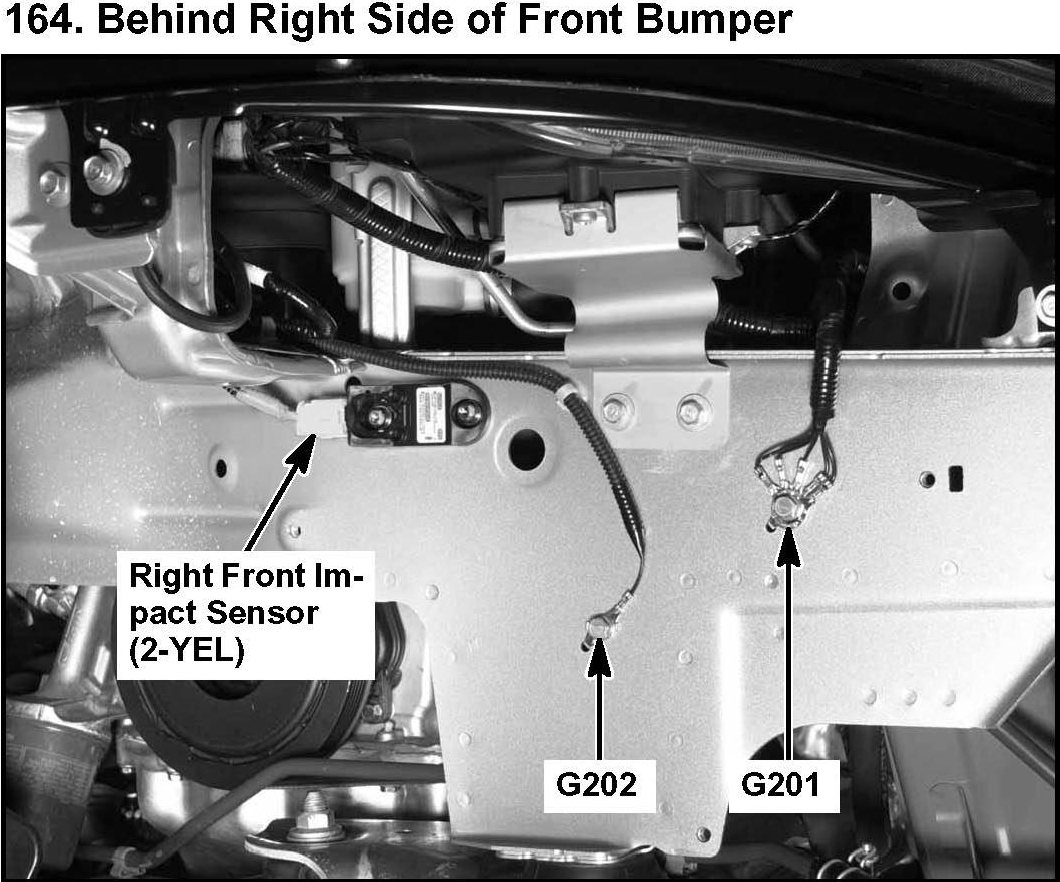 164. Behind Right Side of Front Bumper

Right Front Impact Sensor (2-YEL)

G202

G201