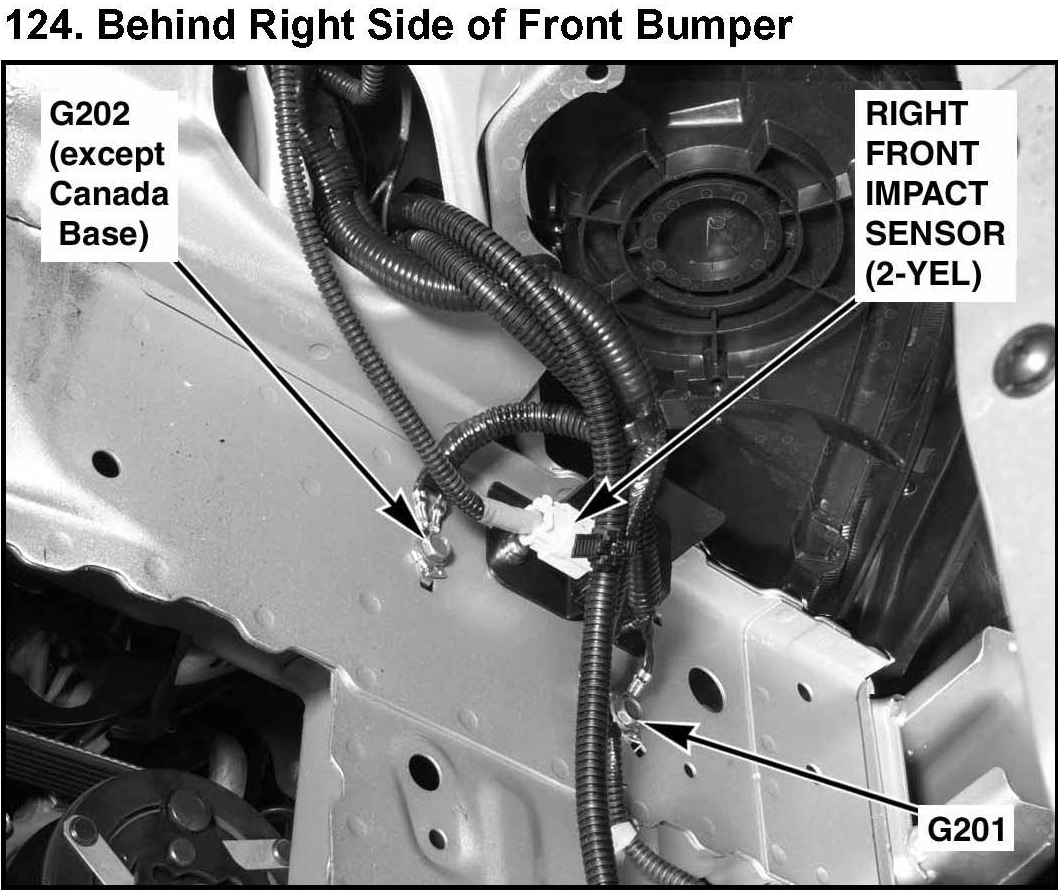 124. Behind Right Side of Front Bumper

G202 (except Canada Base)

RIGHT FRONT IMPACT SENSOR (2-YEL)

G201