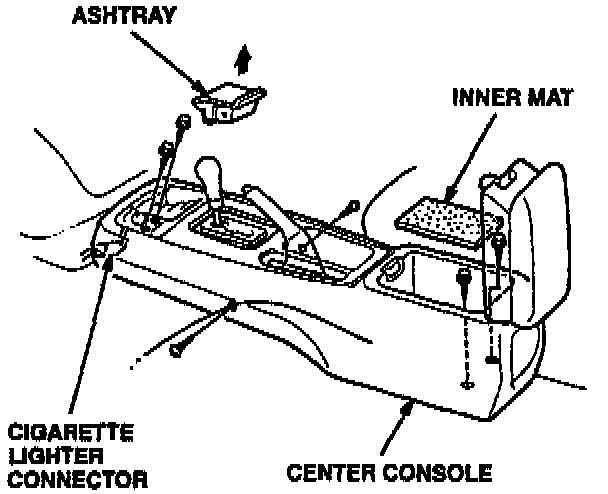 ASHTRAY

INNER MAT

CIGARETTE
LIGHTER
CONNECTOR

CENTER CONSOLE