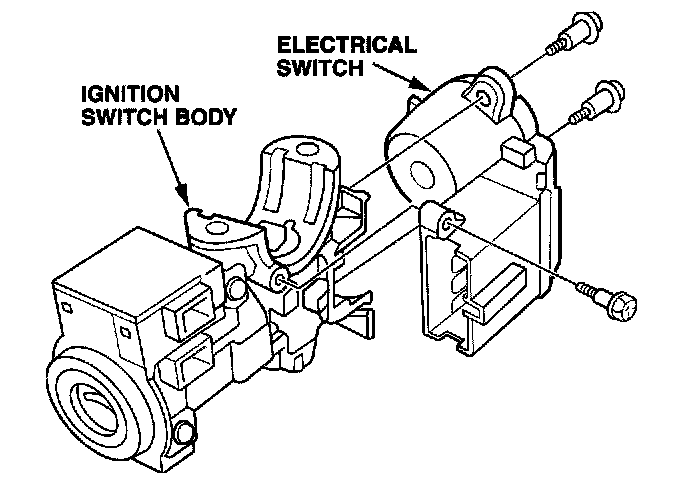 ELECTRICAL SWITCH

IGNITION SWITCH BODY