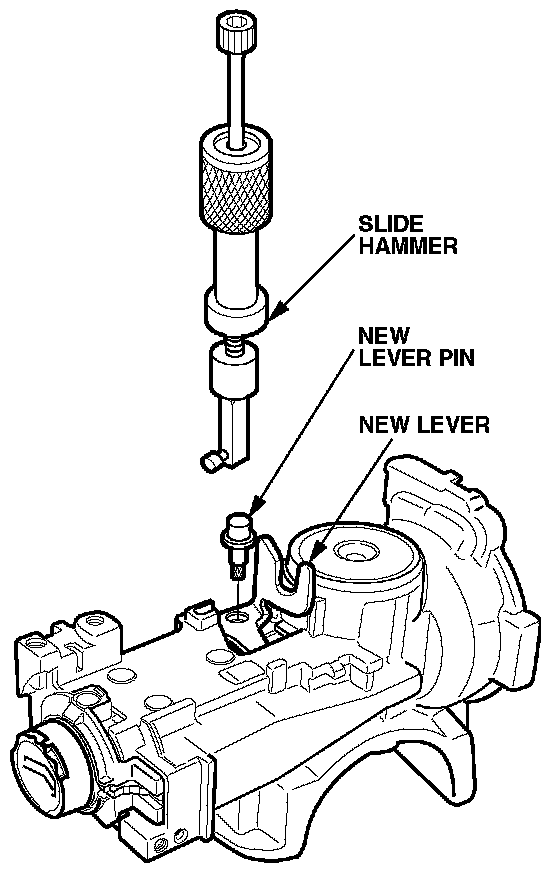 SLIDE HAMMER

NEW LEVER PIN

NEW LEVER