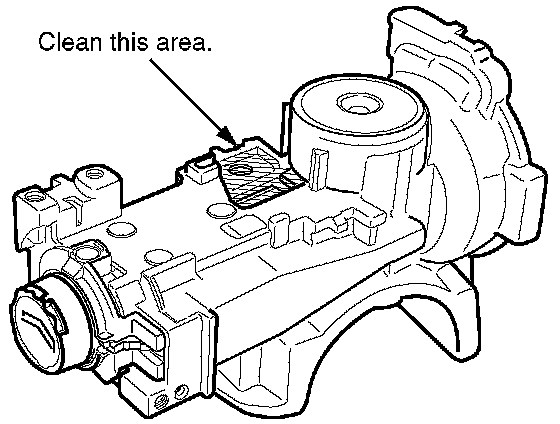 Clean this area.