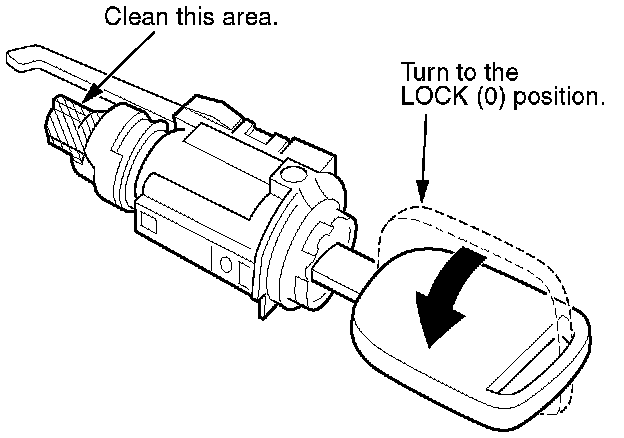 Clean this area.

Turn to the LOCK (0) position.