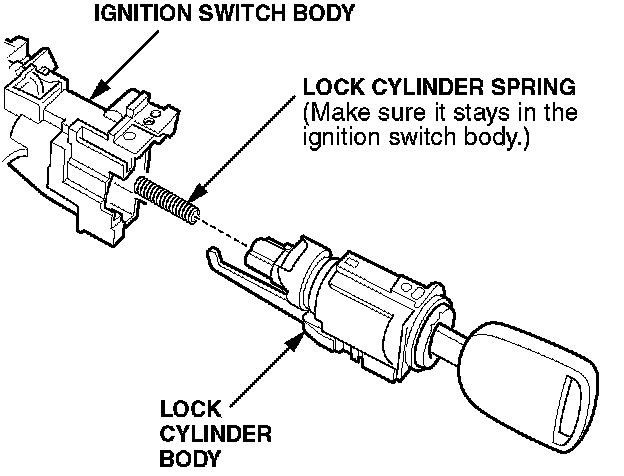 IGNITION SWITCH BODY

LOCK CYLINDER SPRING
(Make sure it stays in the ignition switch body.)

LOCK
CYLINDER
BODY