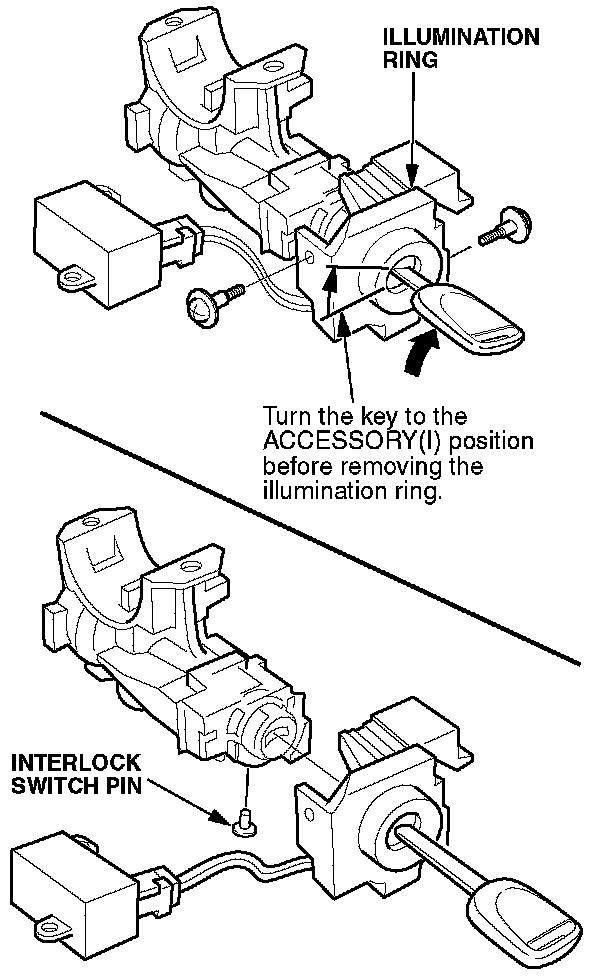 ILLUMINATION RING

Turn the key to the ACCESSORY(I) position before removing the illumination ring.

INTERLOCK SWITCH PIN