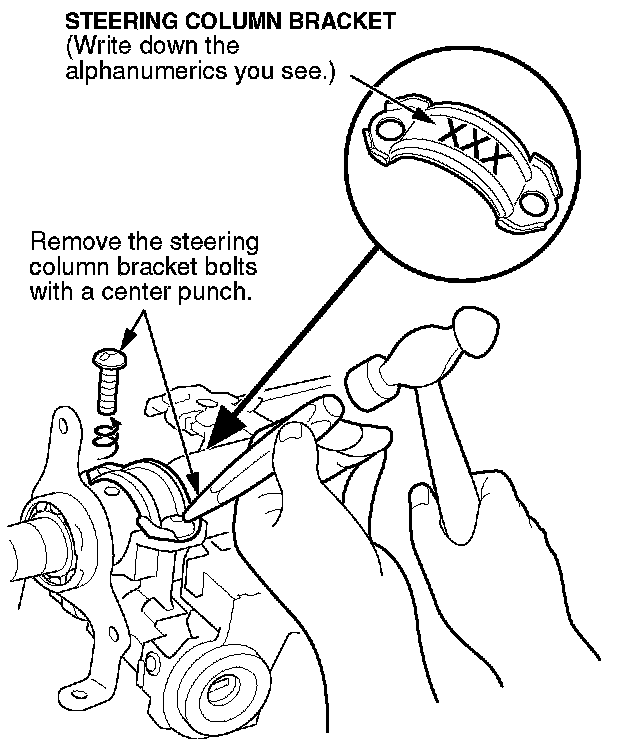 STEERING COLUMN BRACKET
(Write down the alphanumerics you see.)

XXX

Remove the steering column bracket bolts with a center punch.