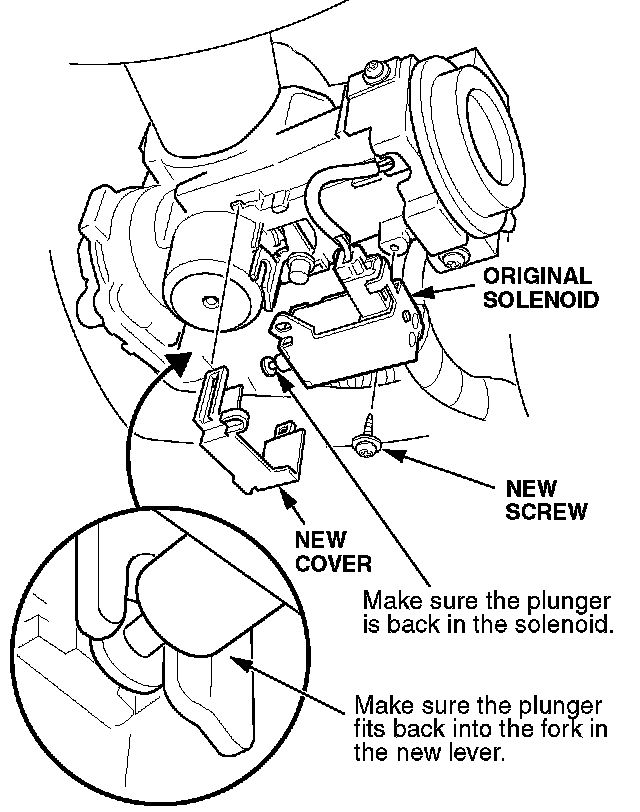 ORIGINAL SOLENOID

NEW SCREW

NEW COVER

Make sure the plunger is back in the solenoid.

Make sure the plunger fits back into the fork in the new lever.