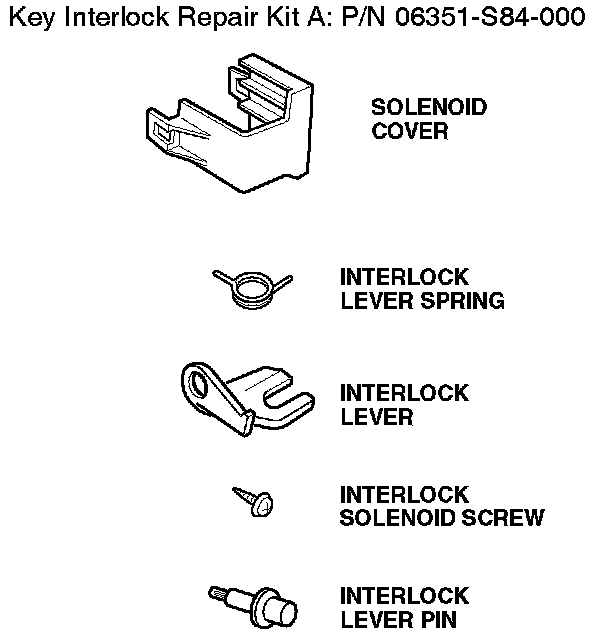 Key Interlock Repair Kit A: P/N 06351-S84-000

SOLENOID COVER

INTERLOCK LEVER SPRING

INTERLOCK LEVER

INTERLOCK SOLENOID SCREW

INTERLOCK LEVER PIN