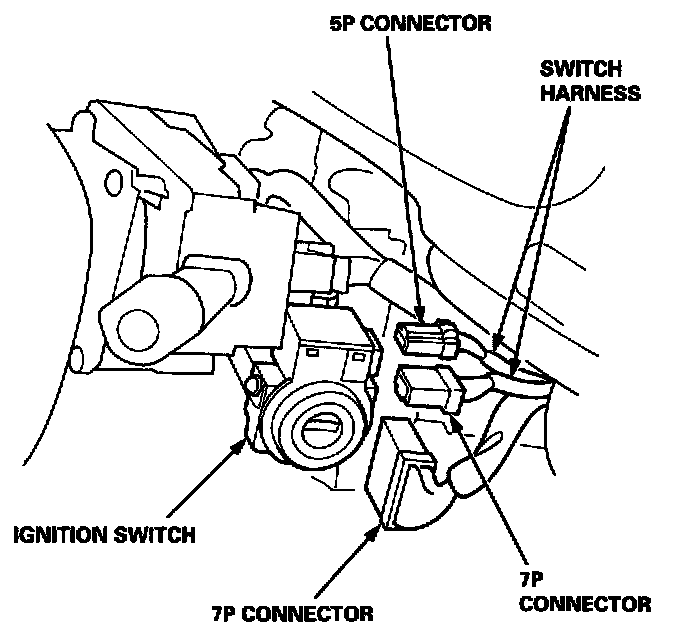 5P CONNECTOR

SWITCH HARNESS

IGNITION SWITCH

7P CONNECTOR

7P CONNECTOR