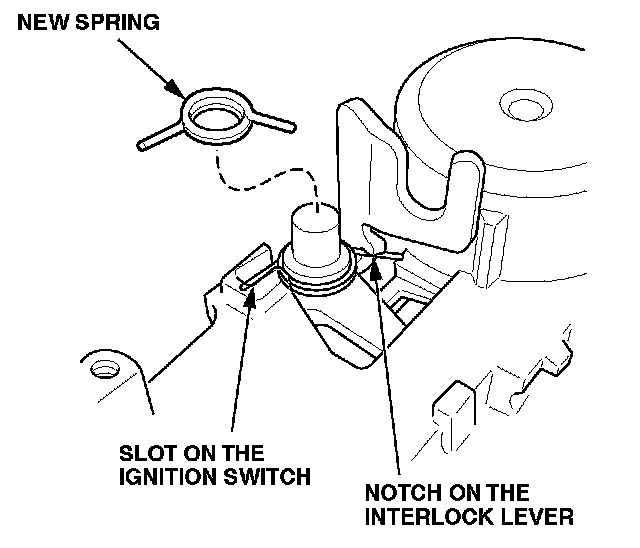 NEW SPRING

SLOT ON THE IGNITION SWITCH

NOTCH ON THE INTERLOCK LEVER