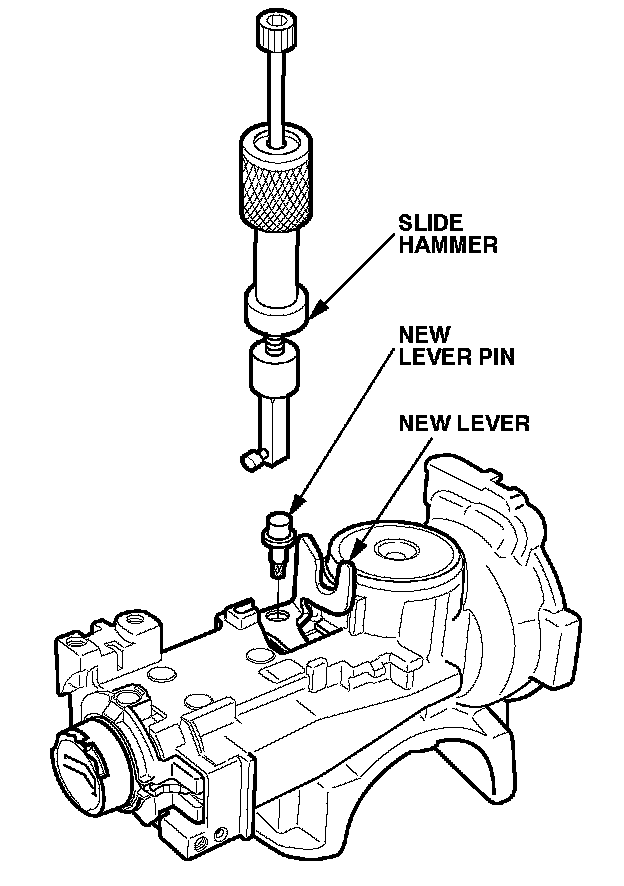 SLIDE
HAMMER

NEW
LEVER PIN

NEW LEVER