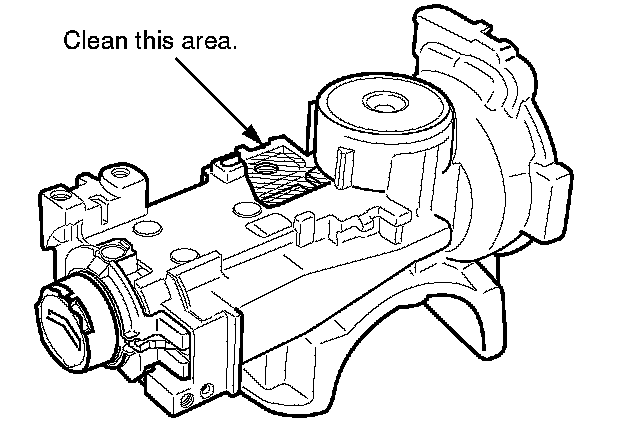 Clean this area.